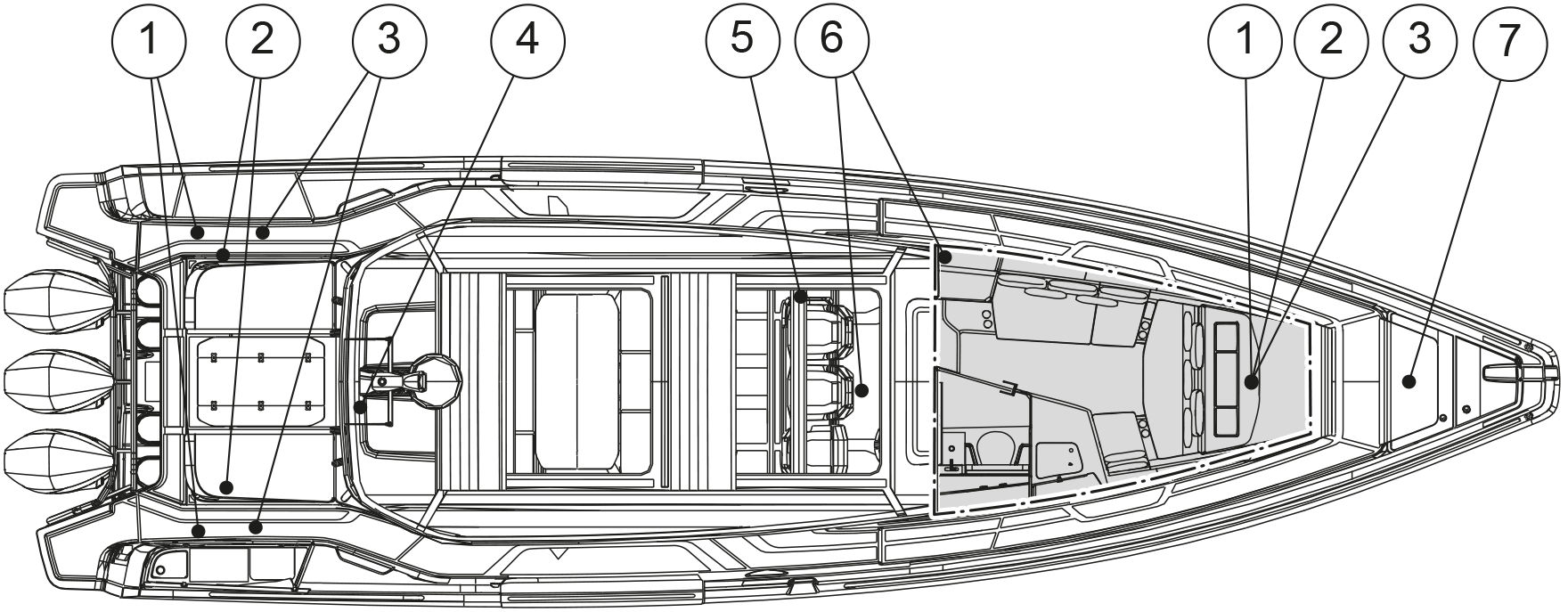 1
2
3
4
5
6
1
2
3
7